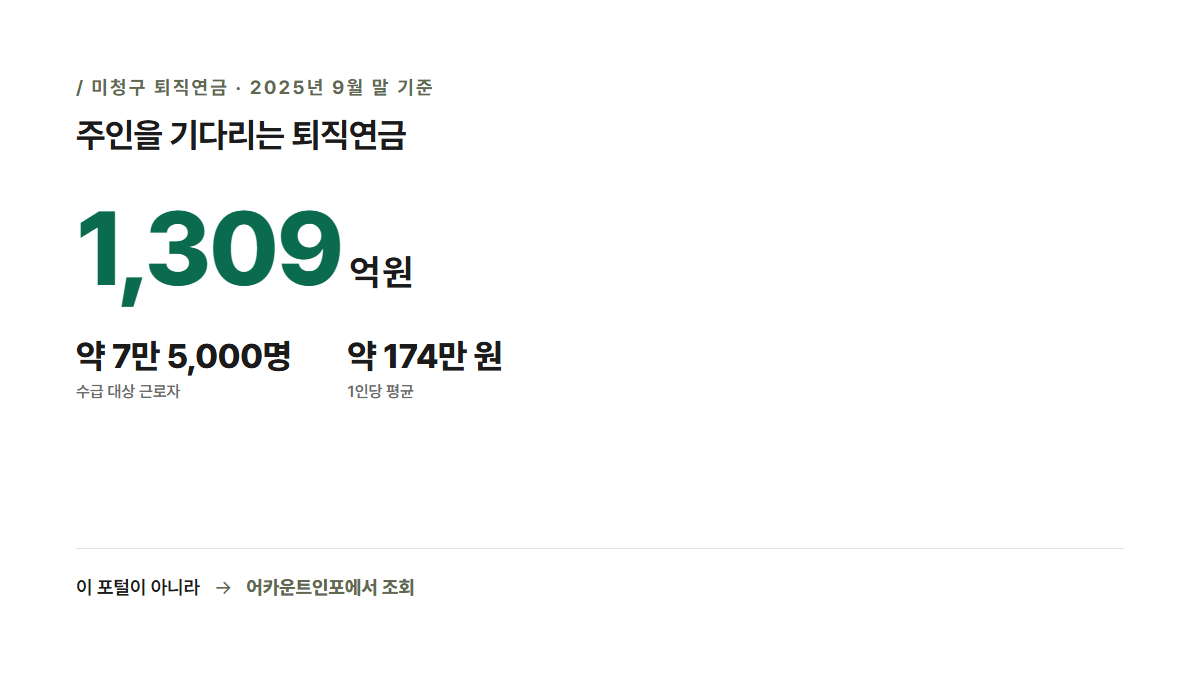 / 미청구 퇴직연금 · 2025년 9월 말 기준

주인을 기다리는 퇴직연금

1,309 억원

약 7만 5,000명
수급 대상 근로자

약 174만 원
1인당 평균

이 포털이 아니라 → 어카운트인포에서 조회